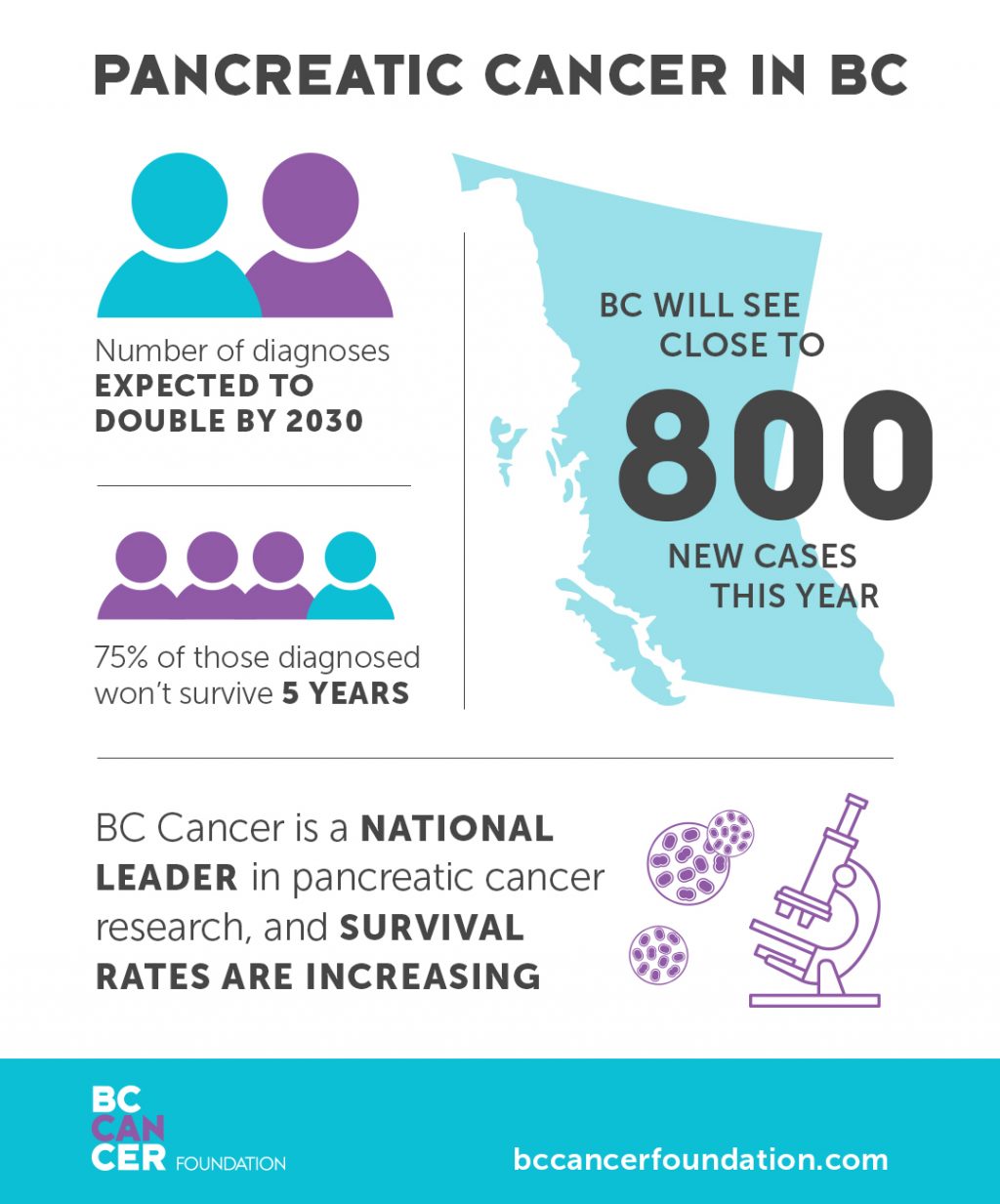 PANCREATIC CANCER IN BC

Number of diagnoses EXPECTED TO DOUBLE BY 2030

75% of those diagnosed won't survive 5 YEARS

BC WILL SEE CLOSE TO

800

NEW CASES THIS YEAR

BC Cancer is a NATIONAL LEADER in pancreatic cancer research, and SURVIVAL RATES ARE INCREASING

BC CAN CER FOUNDATION

bccancerfoundation.com